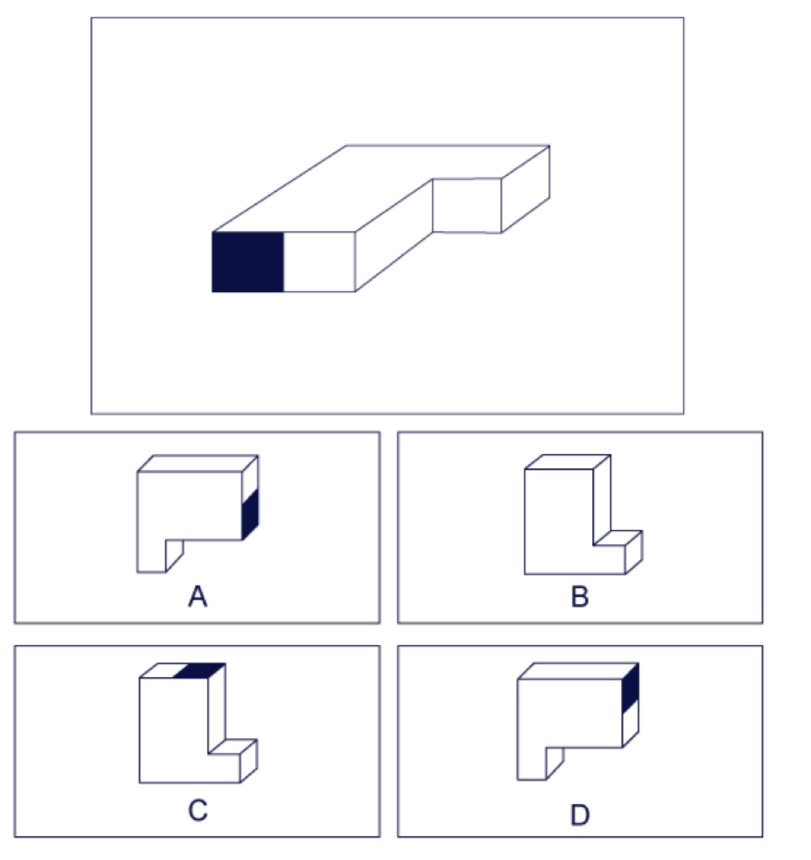 A

B

C

D